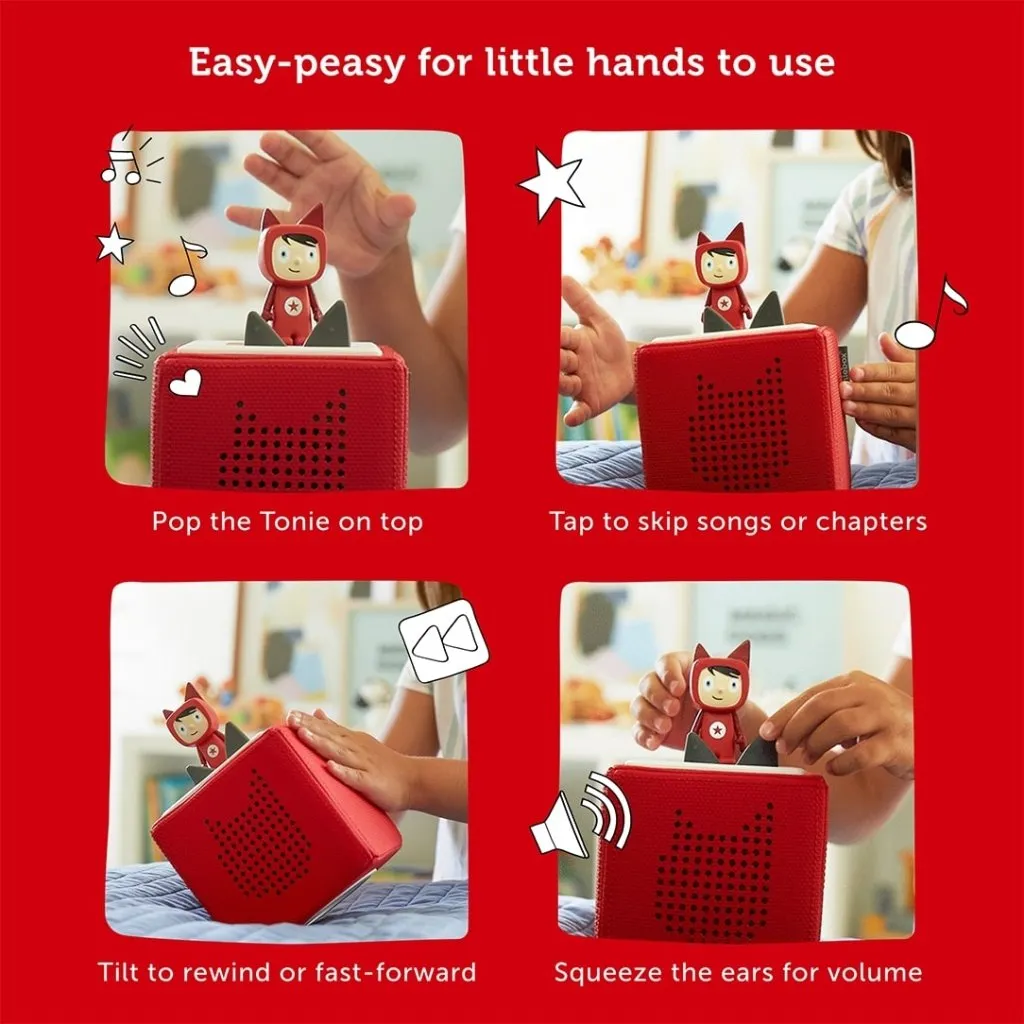 Easy-peasy for little hands to use

Pop the Tonie on top

Tap to skip songs or chapters

Tilt to rewind or fast-forward

Squeeze the ears for volume